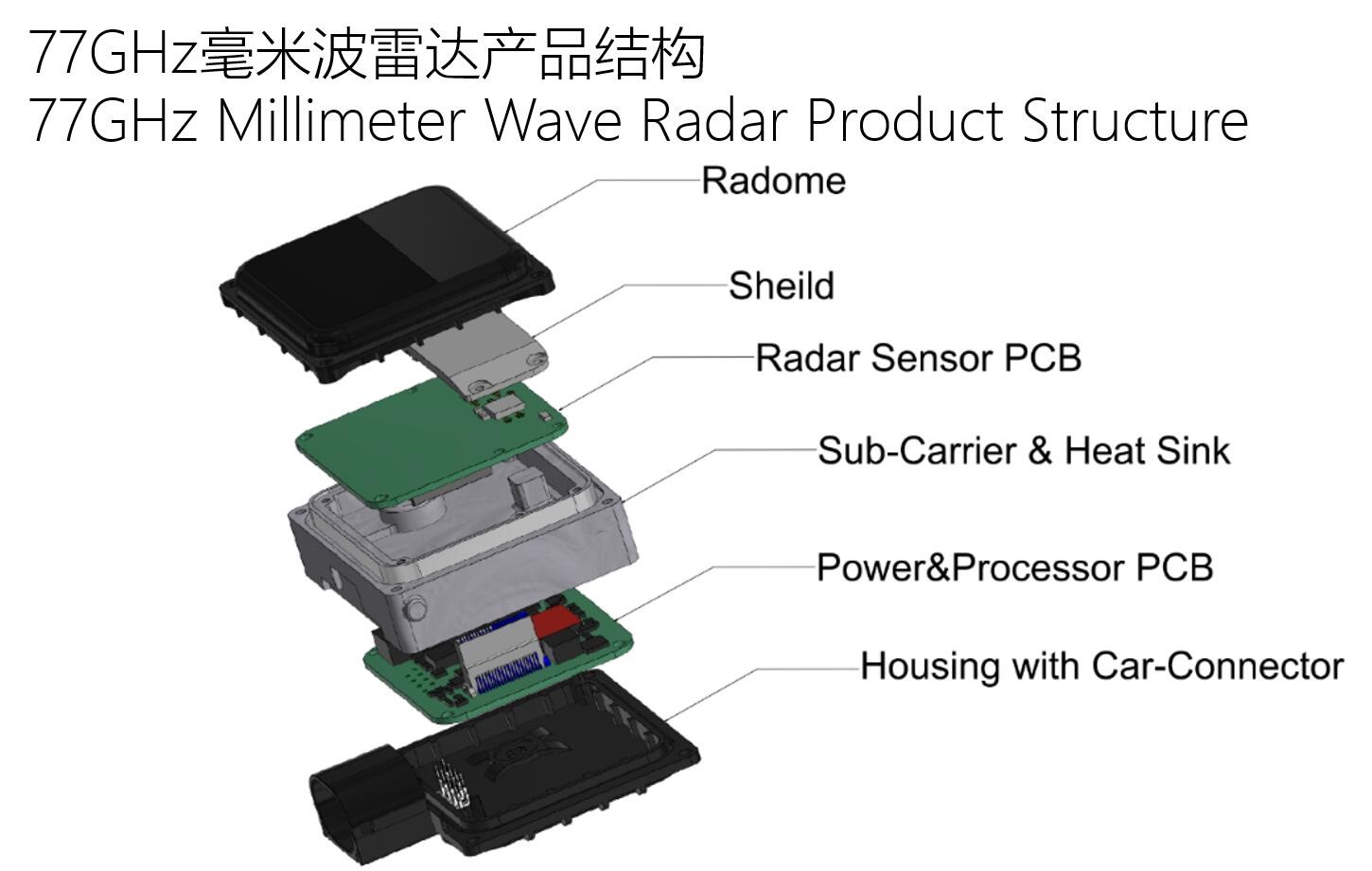 77GHz毫米波雷达产品结构
77GHz Millimeter Wave Radar Product Structure

Radome

Sheild

Radar Sensor PCB

Sub-Carrier & Heat Sink

Power&Processor PCB

Housing with Car-Connector