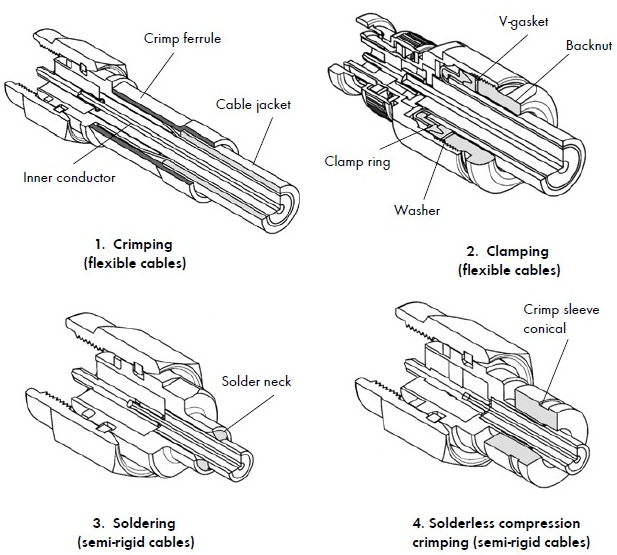 Crimp ferrule

Cable jacket

Inner conductor

1. Crimping
(flexible cables)

V-gasket

Backnut

Clamp ring

Washer

2. Clamping
(flexible cables)

Solder neck

3. Soldering
(semi-rigid cables)

Crimp sleeve
conical

4. Solderless compression
crimping (semi-rigid cables)